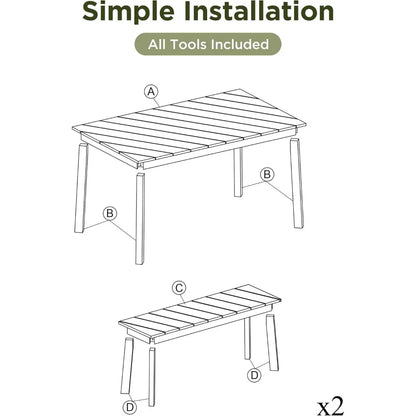 Simple Installation

All Tools Included

A

B

B

C

D

D

x2