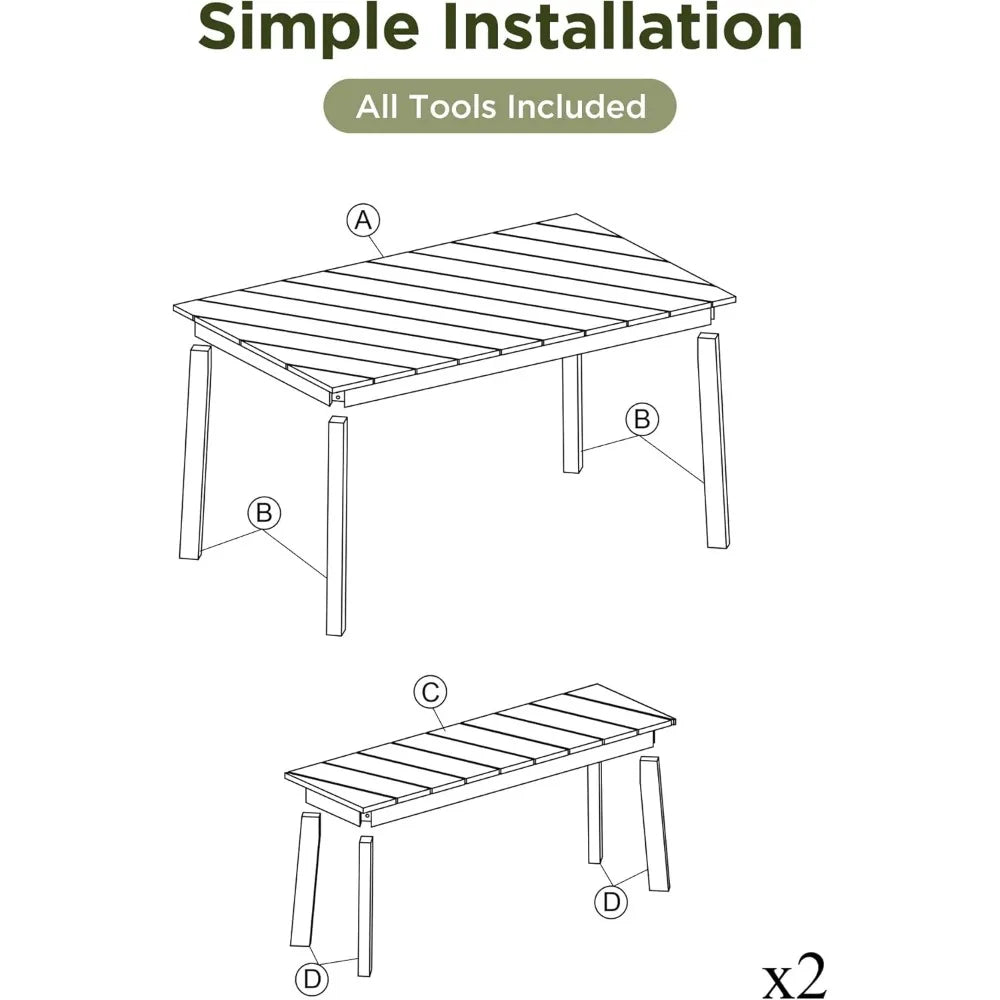 Simple Installation

All Tools Included

A

B

B

C

D

D

x2