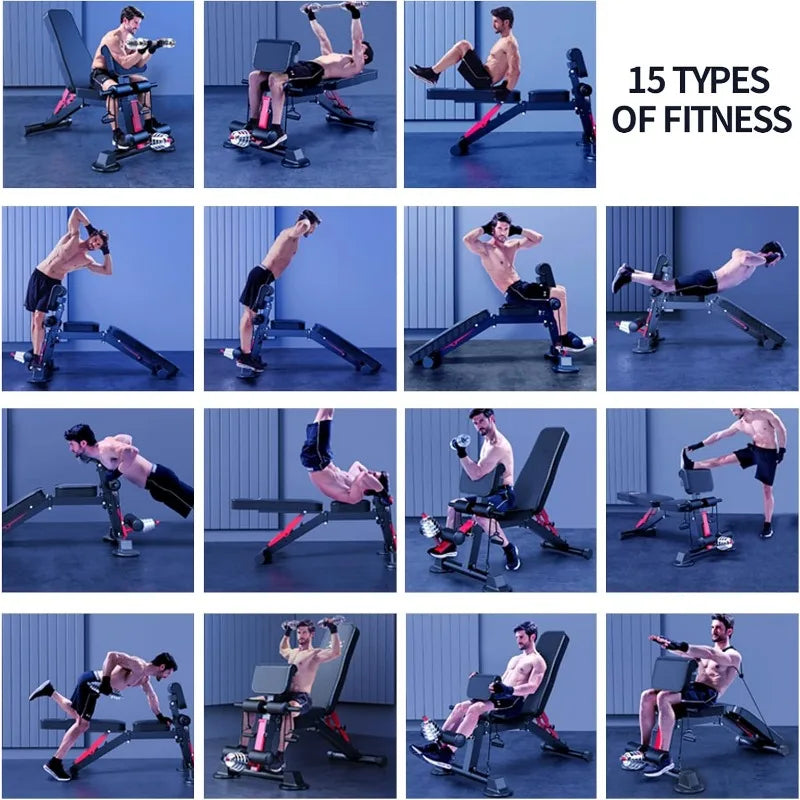 15 TYPES OF FITNESS